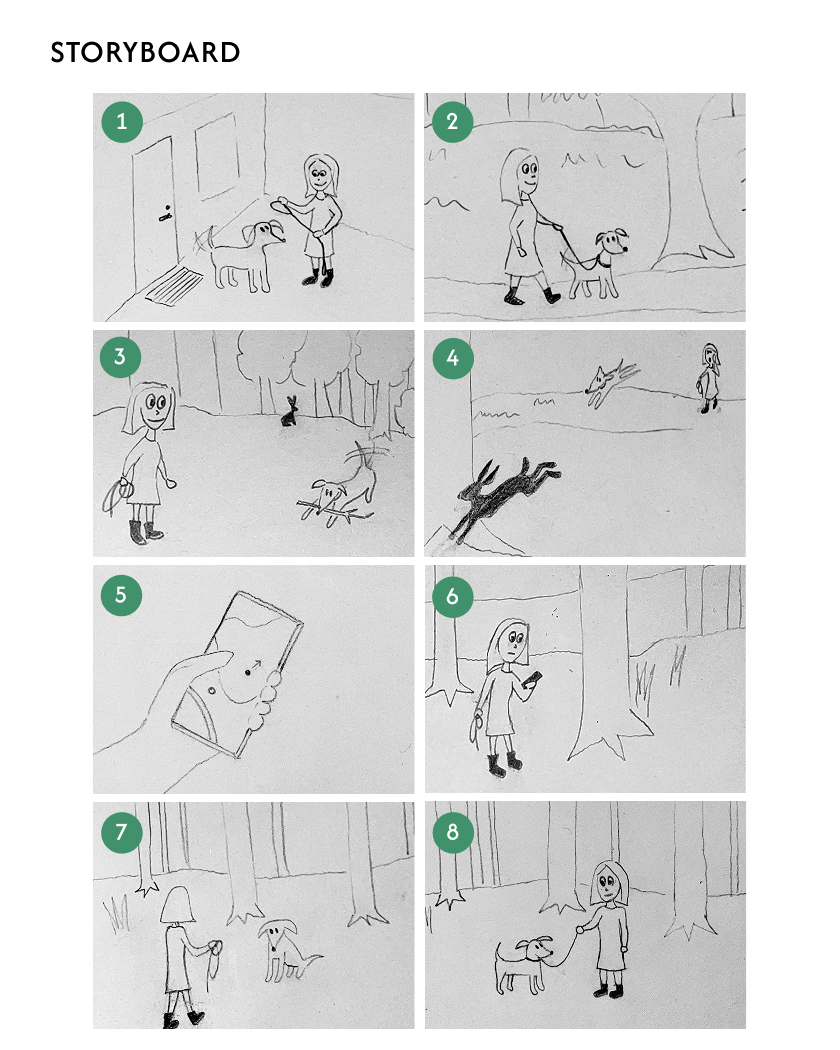 STORYBOARD

1

2

3

4

5

6

7

8